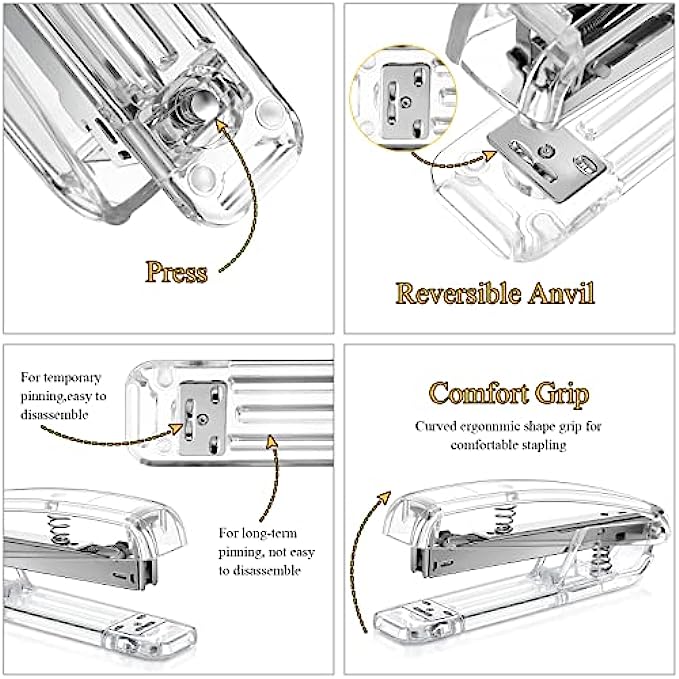 Press

Reversible Anvil

For temporary pinning,easy to disassemble

For long-term pinning, not easy to disassemble

Comfort Grip

Curved ergonmic shape grip for comfortable stapling